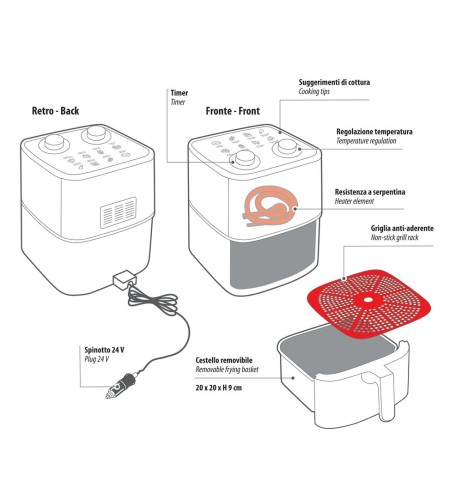 Retro - Back

Timer
Timer

Fronte - Front

Suggerimenti di cottura
Cooking tips

Regolazione temperatura
Temperature regulation

Resistenza a serpentina
Heater element

Griglia anti-aderente
Non-stick grill rack

Spinotto 24 V
Plug 24 V

Cestello removibile
Removable frying basket

20 x 20 x H 9 cm