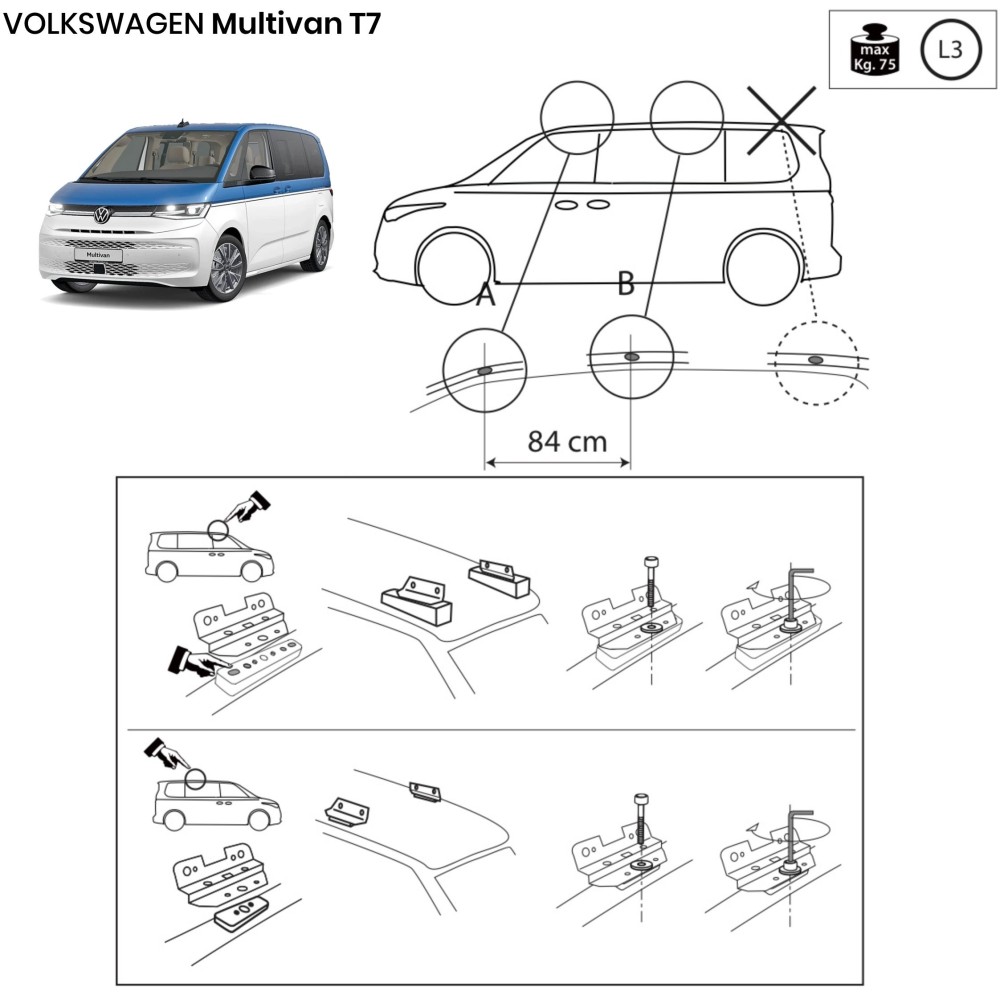 VOLKSWAGEN Multivan T7

max
Kg. 75

L3

Multivan

A

B

84 cm