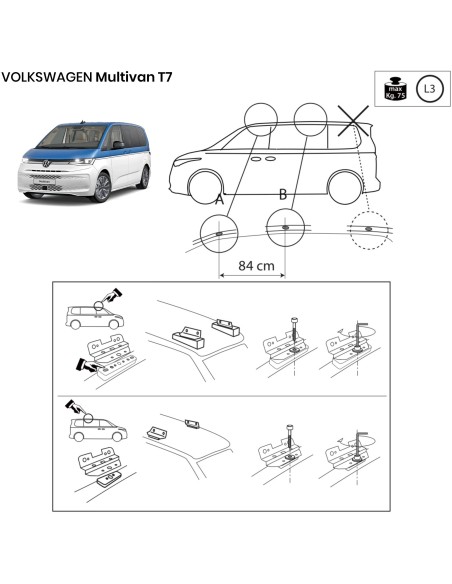 VOLKSWAGEN Multivan T7

max Kg. 75

L3

A

B

84 cm