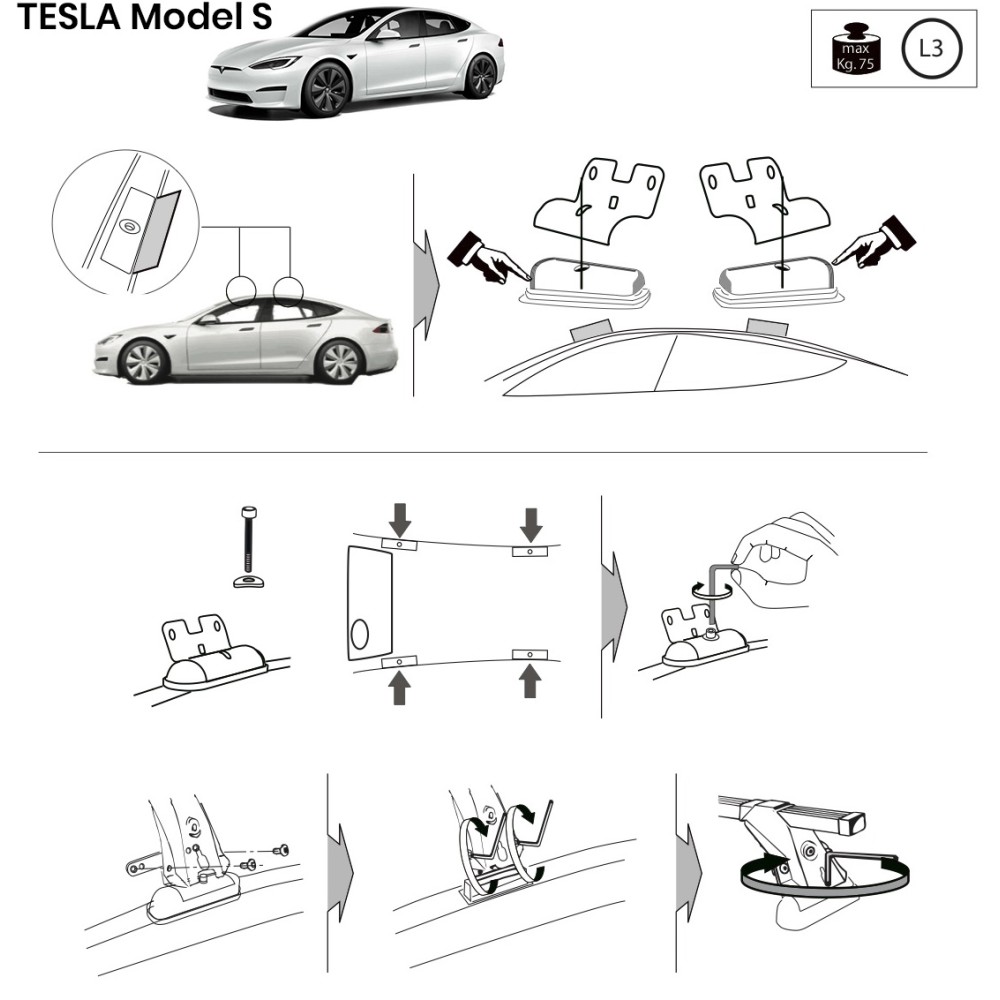 TESLA Model S

max
Kg. 75

L3