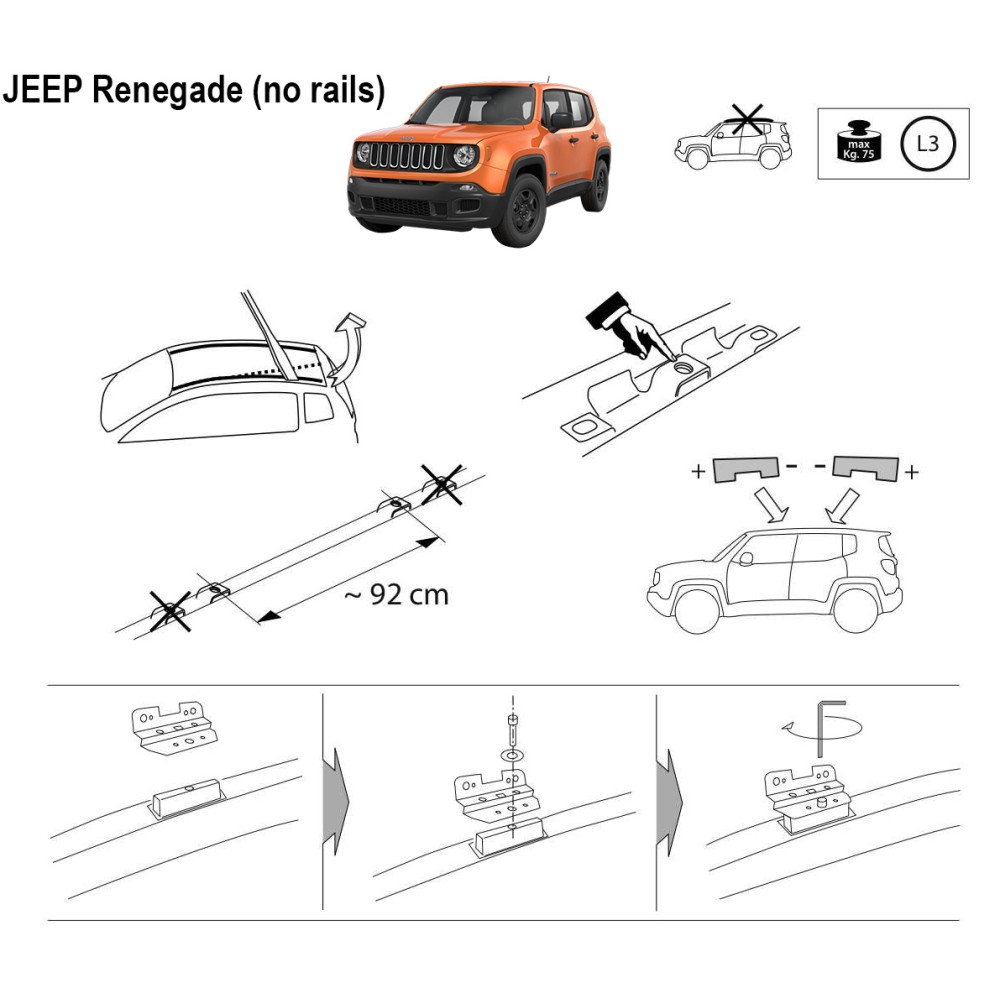 JEEP Renegade (no rails)

max
Kg. 75

L3

~ 92 cm

+ - - +