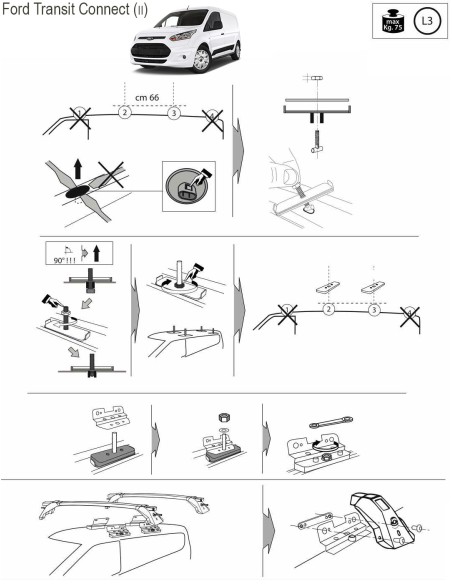 Ford Transit Connect (II)

max Kg. 75

L3

cm 66

1 2 3 4

90° !!!

1 2 3 4