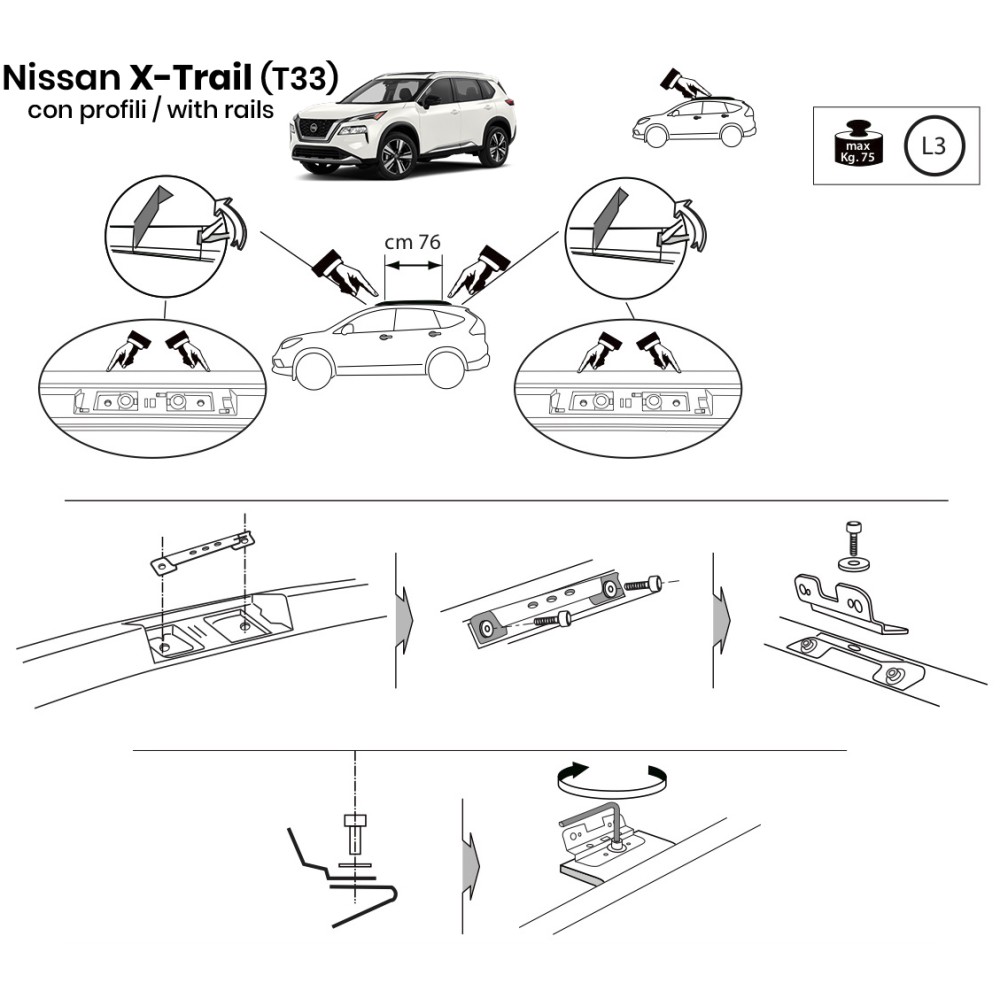 Nissan X-Trail (T33)
con profili / with rails

max
Kg. 75

L3

cm 76