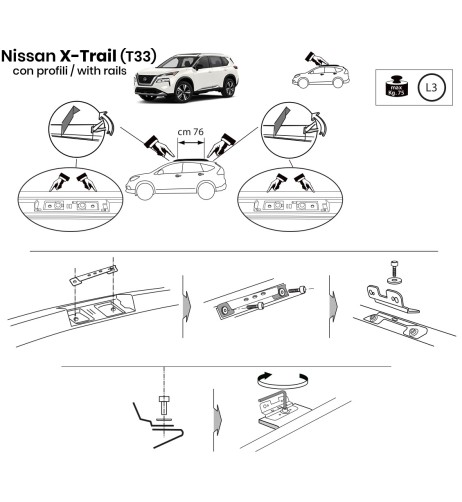 Nissan X-Trail (T33)
con profili / with rails

max Kg. 75

L3

cm 76