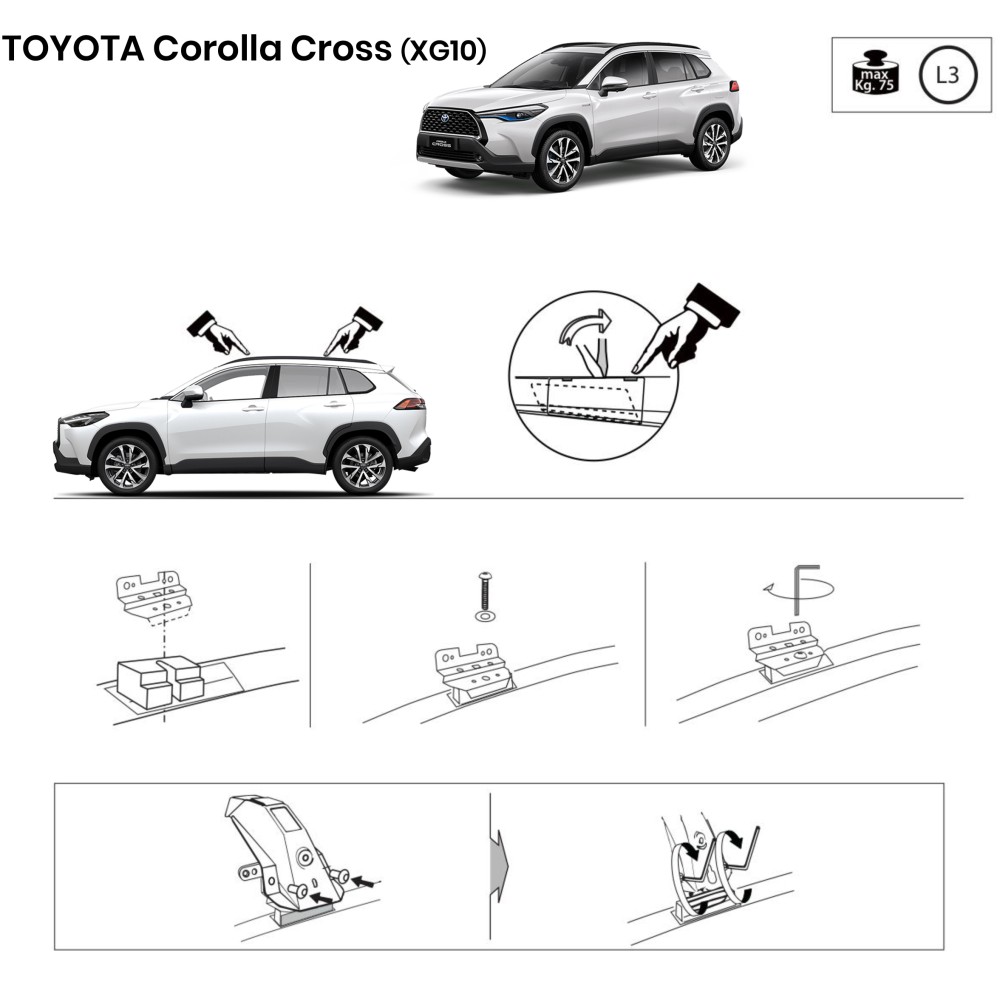 TOYOTA Corolla Cross (XG10)

max Kg. 75

L3