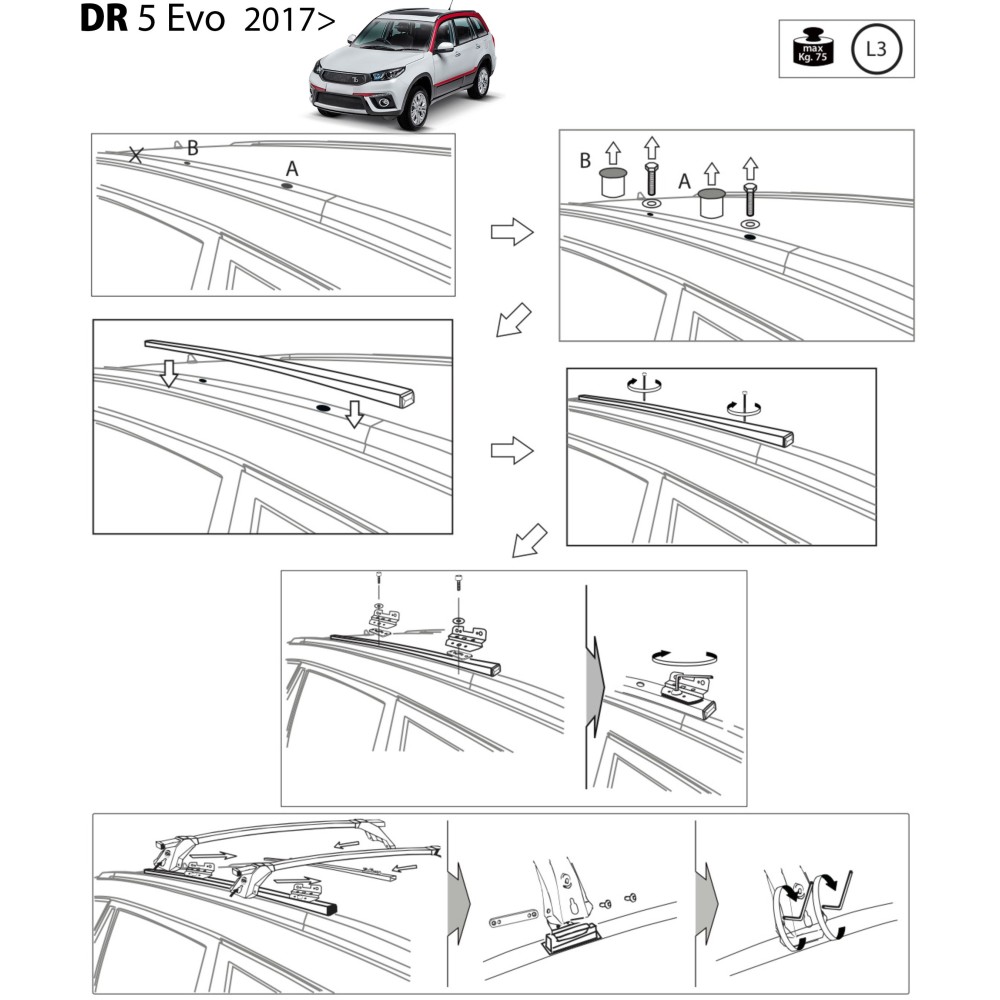 DR 5 Evo 2017>

max Kg. 75

L3

X B A

B A