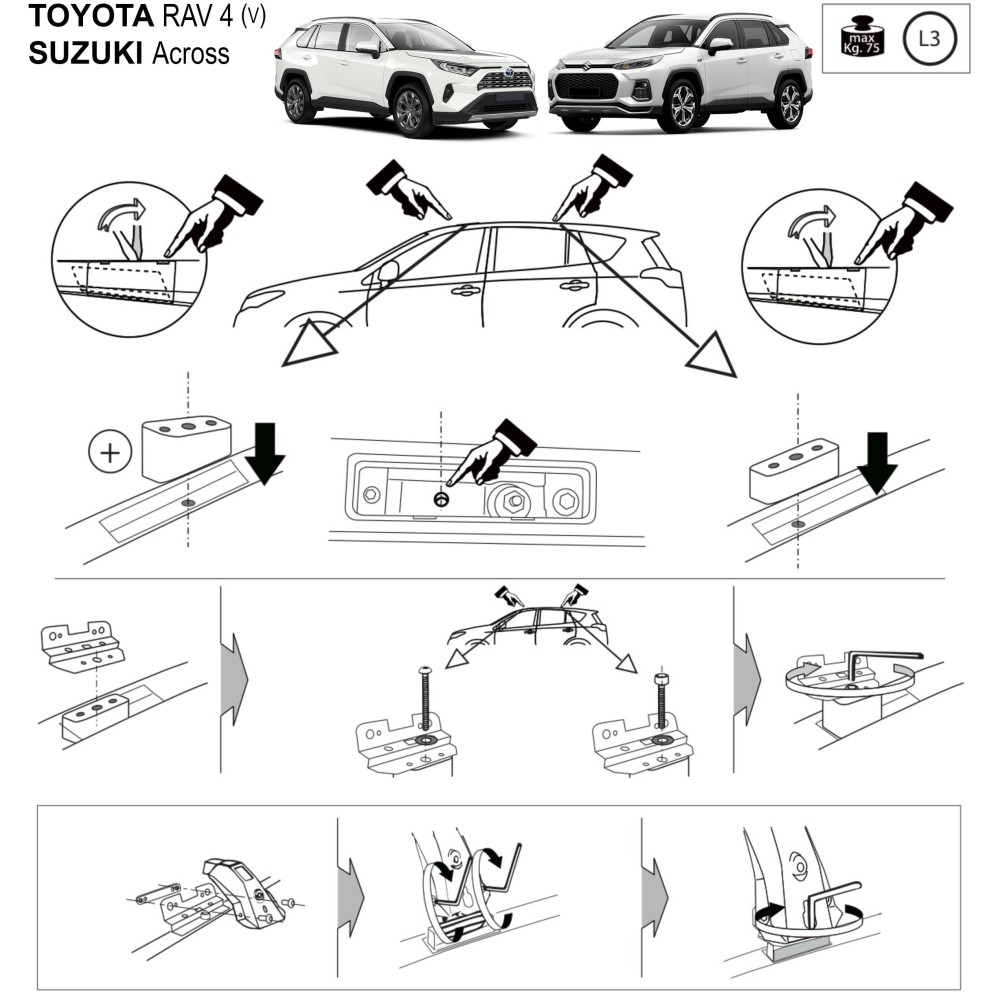 TOYOTA RAV 4 (V)
SUZUKI Across

max
Kg. 75

L3