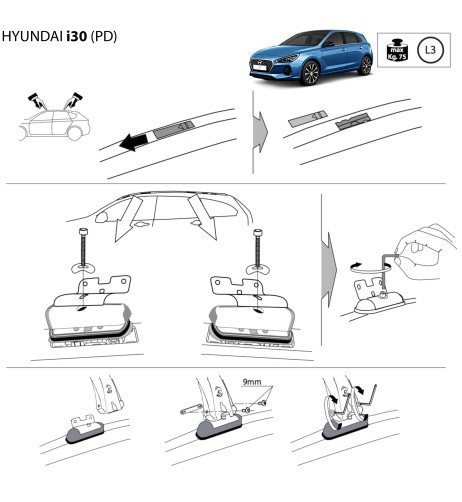 HYUNDAI i30 (PD)

max Kg. 75

L3

9mm