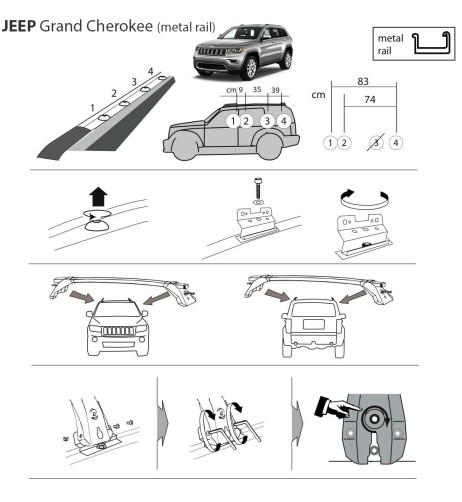 JEEP Grand Cherokee (metal rail)

metal rail

1 2 3 4

cm 9 35 39

1 2 3 4

cm

83

74

1 2 3 4