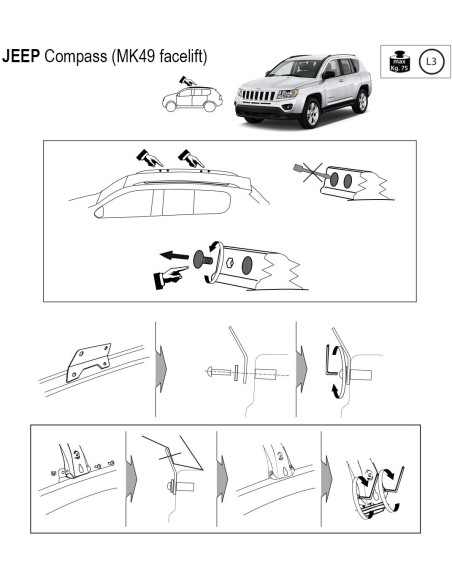 JEEP Compass (MK49 facelift)

max
Kg. 75

L3