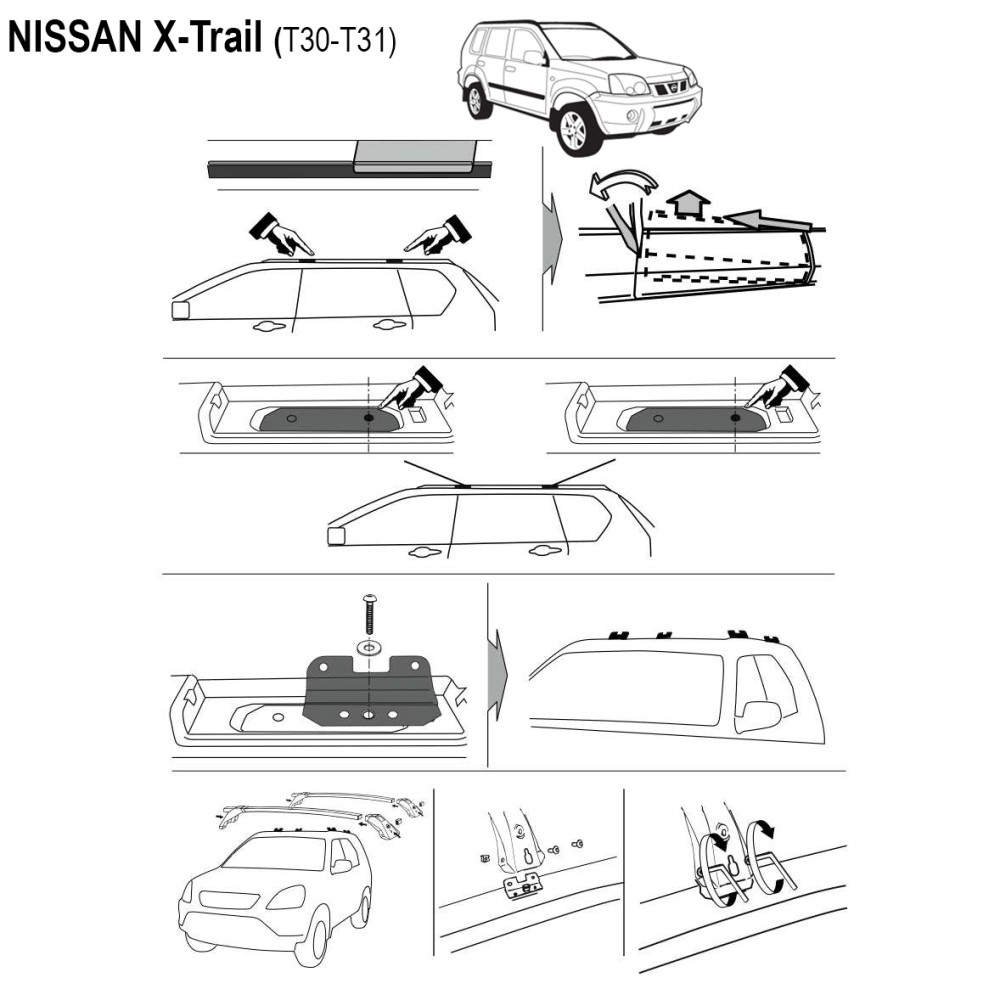 NISSAN X-Trail (T30-T31)