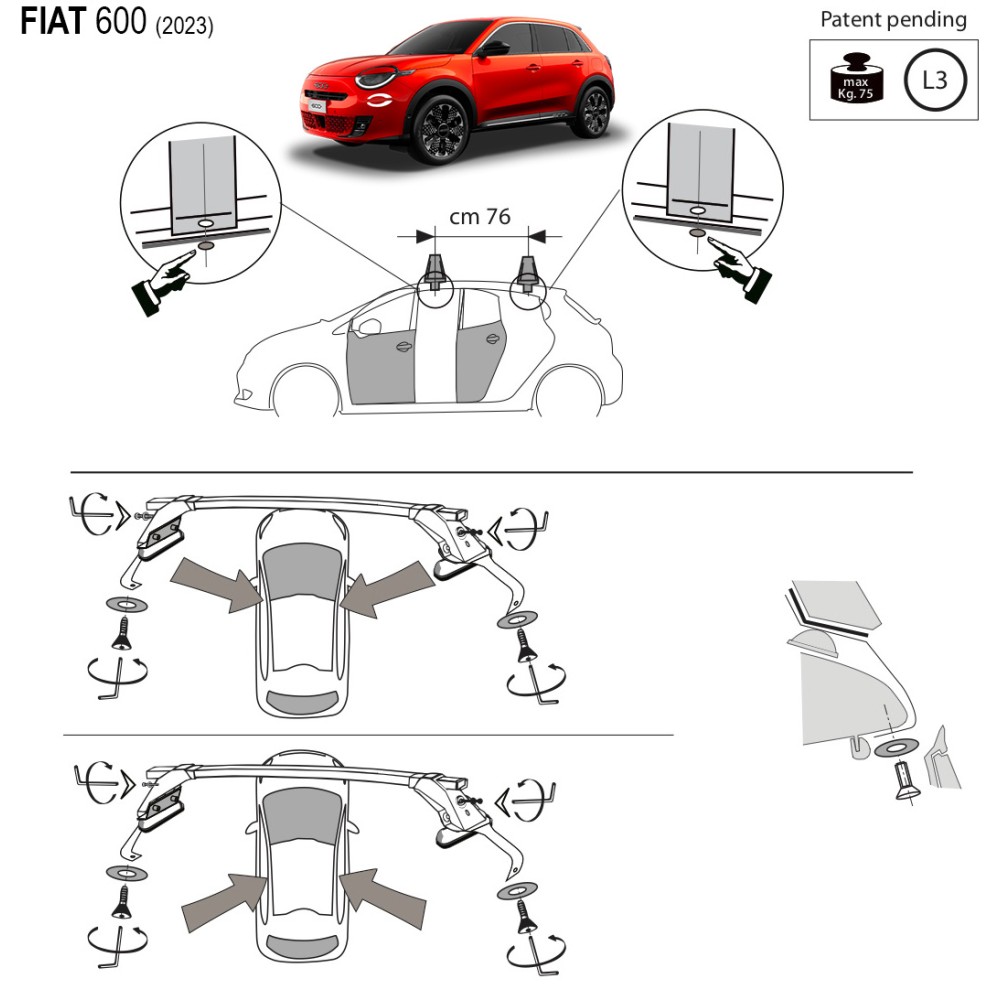 FIAT 600 (2023)

Patent pending

max Kg. 75

L3

cm 76