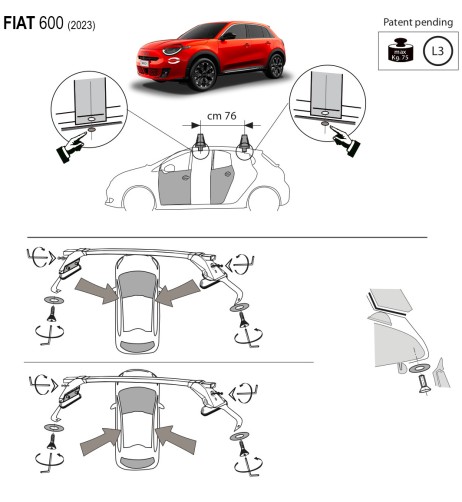 FIAT 600 (2023)

Patent pending

max Kg. 75

L3

cm 76