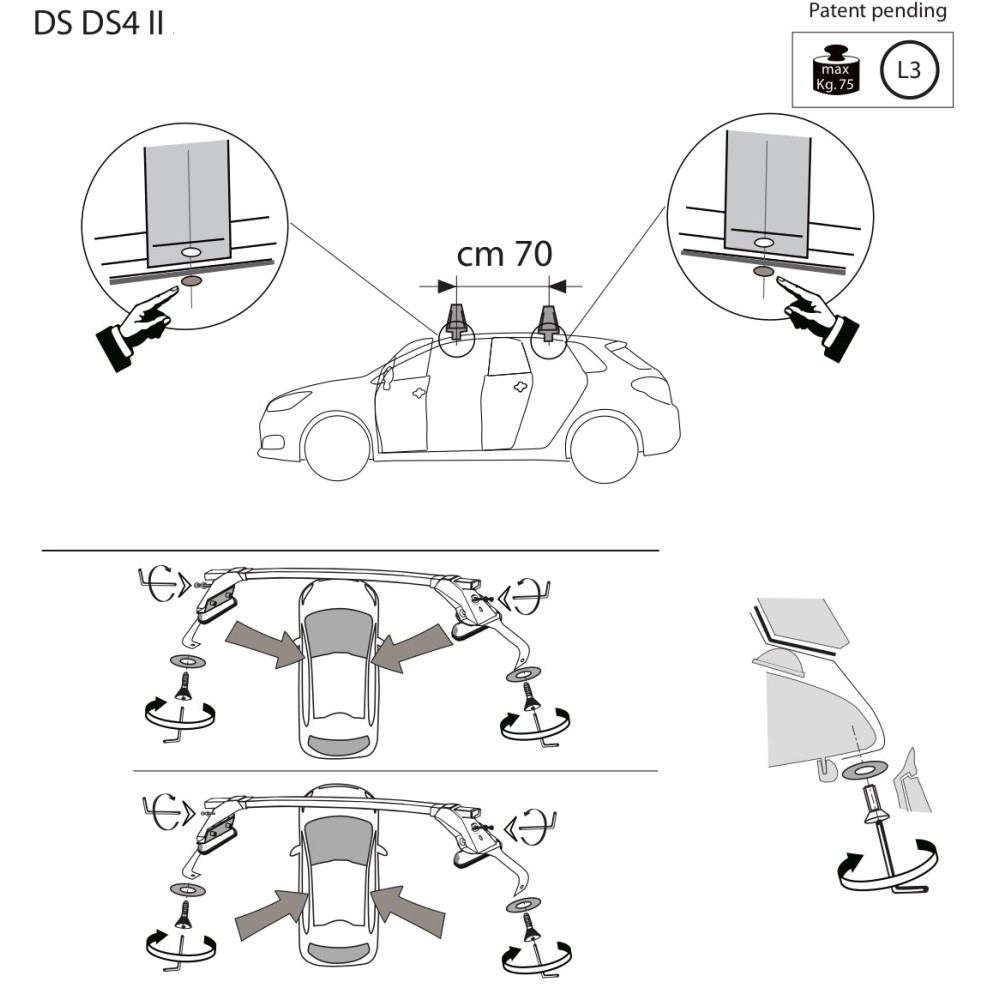 DS DS4 II

Patent pending

max
Kg. 75

L3

cm 70