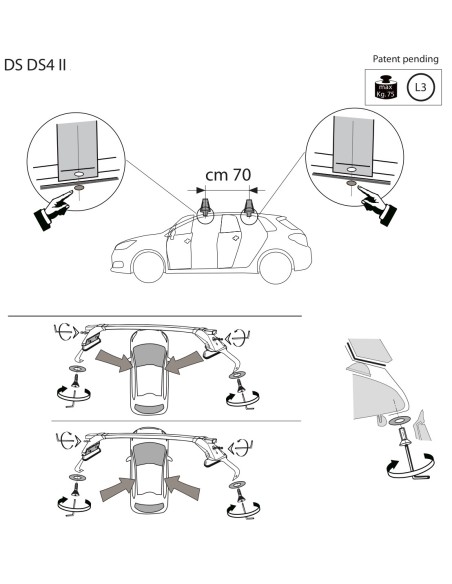 DS DS4 II

Patent pending

max
Kg. 75

L3

cm 70