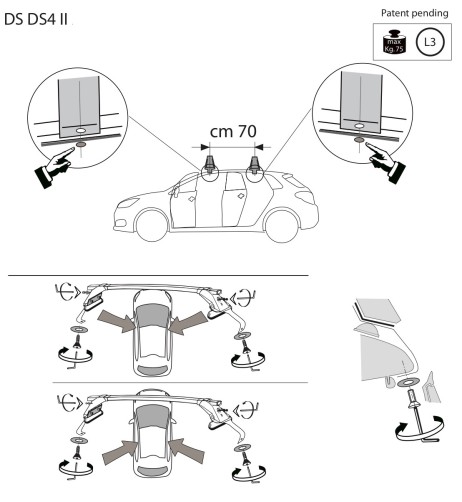 DS DS4 II

Patent pending

max Kg. 75

L3

cm 70