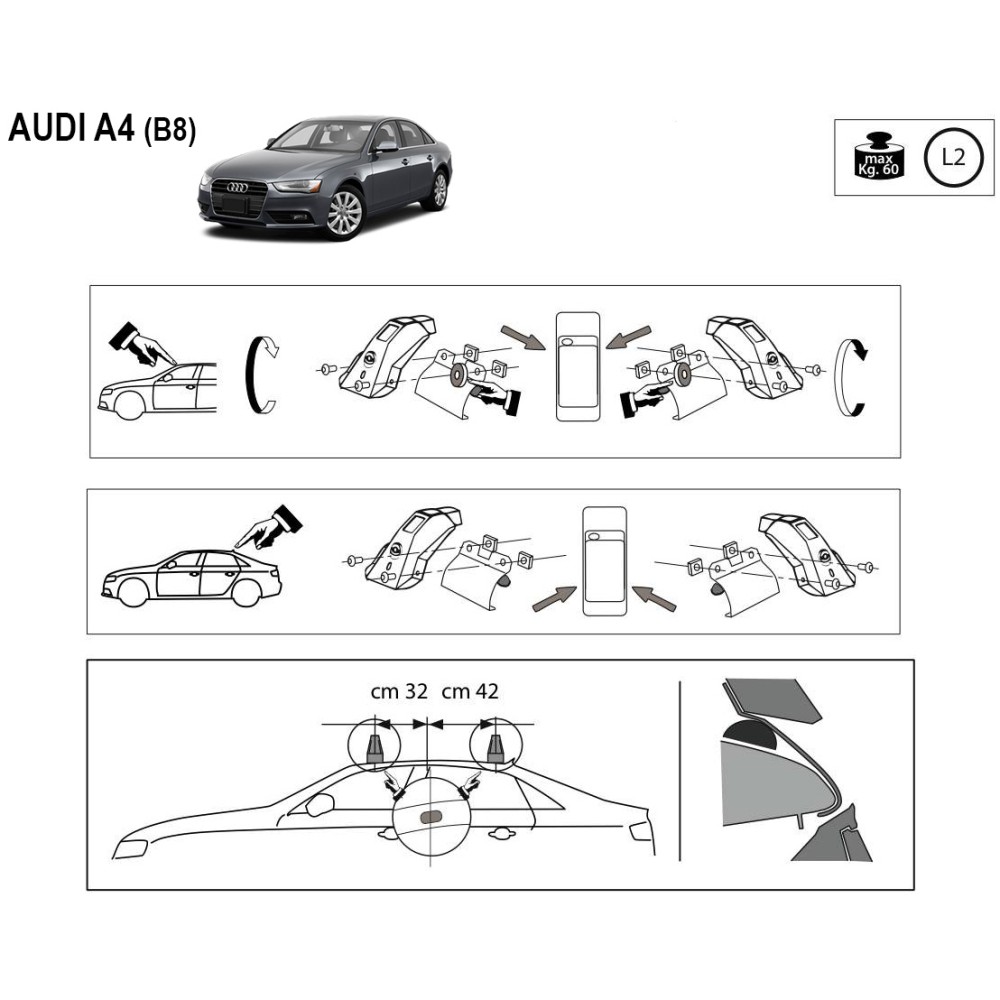 AUDI A4 (B8)

max Kg. 60

L2

cm 32 cm 42