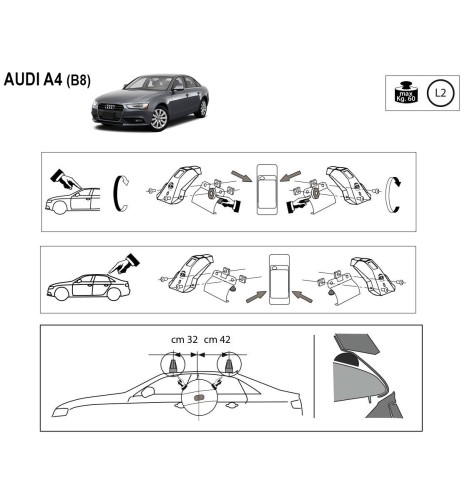 AUDI A4 (B8)

max Kg. 60

L2

cm 32 cm 42