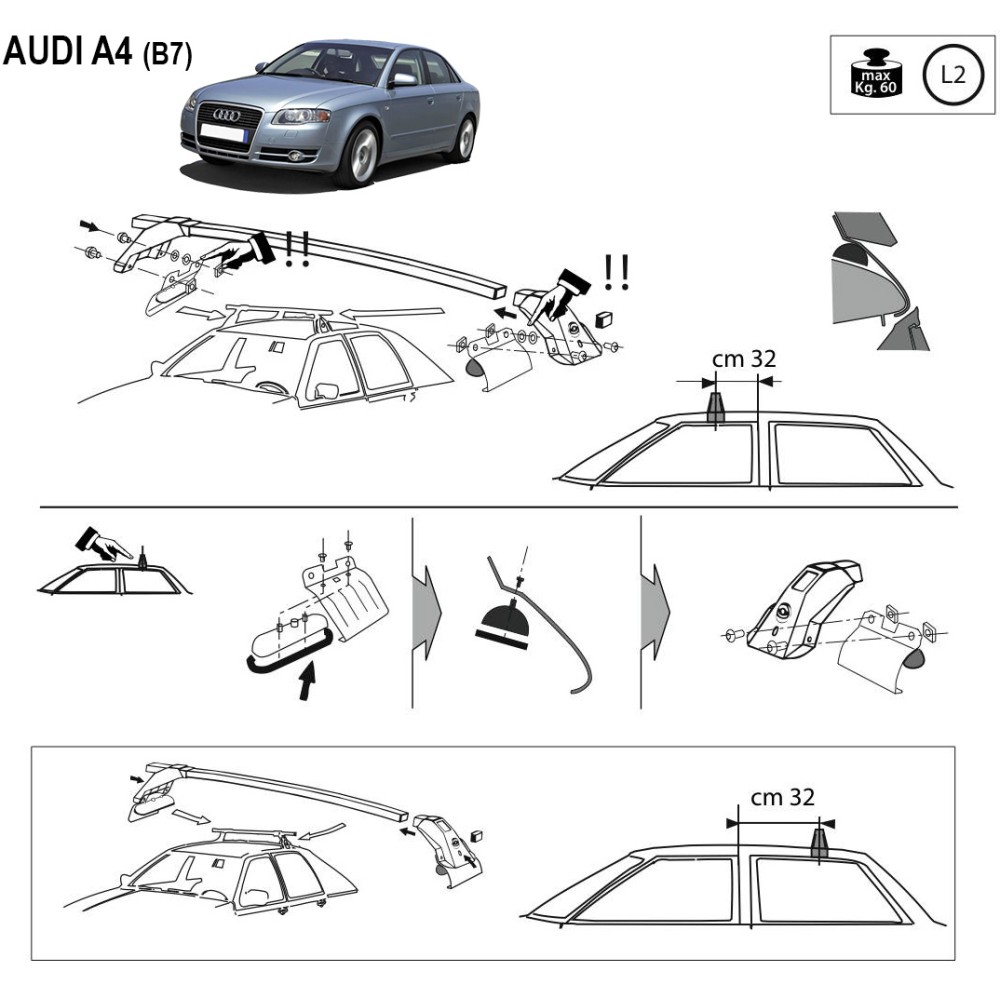 AUDI A4 (B7)

max Kg. 60

L2

!!

!!

cm 32

cm 32