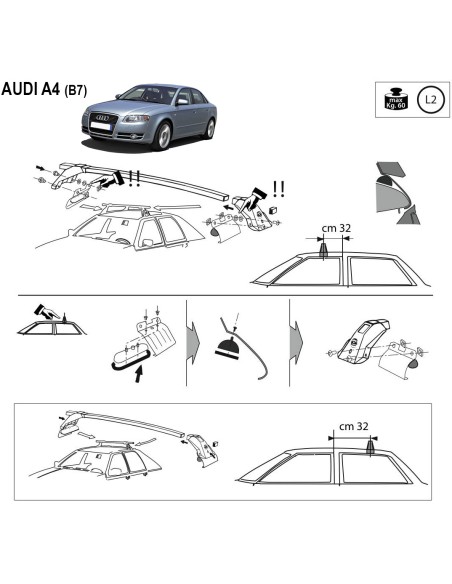 AUDI A4 (B7)

max Kg. 60

L2

!!

!!

cm 32

cm 32