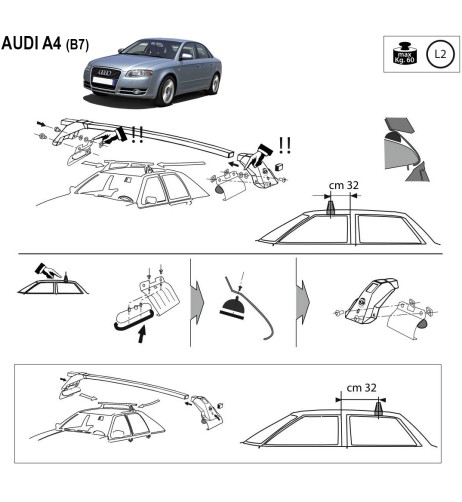 AUDI A4 (B7)

max
Kg. 60

L2

!!

!!

cm 32

cm 32