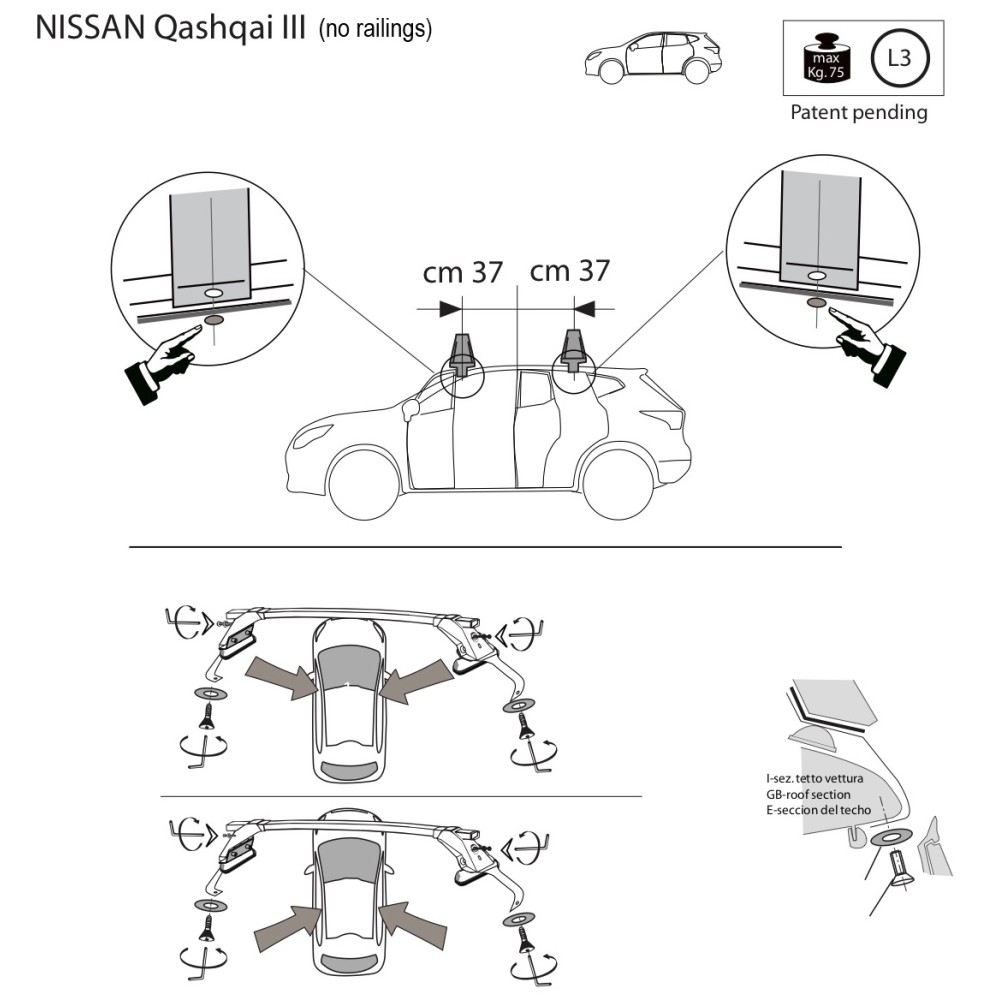 NISSAN Qashqai III (no railings)

max Kg. 75

L3

Patent pending

cm 37

cm 37

I-sez. tetto vettura
GB-roof section
E-seccion del techo