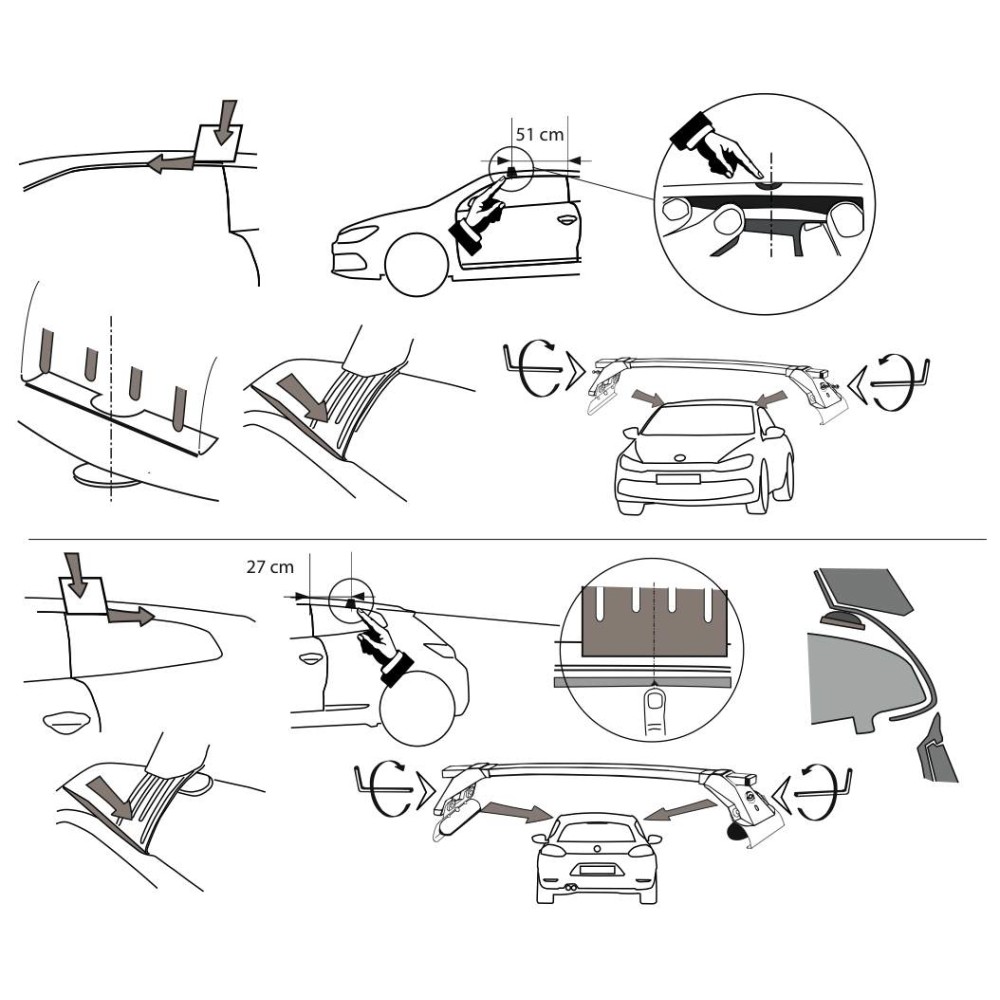 51 cm

27 cm