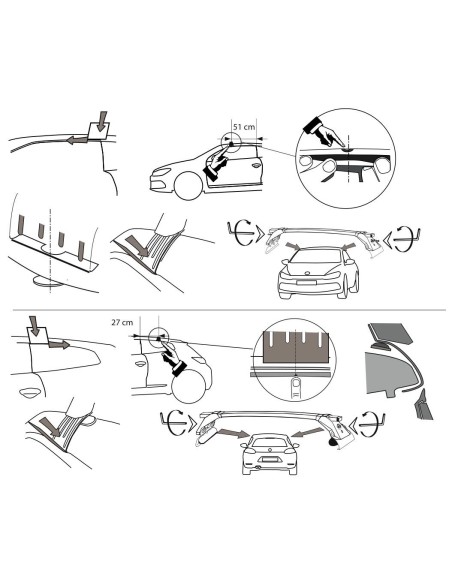 51 cm

27 cm