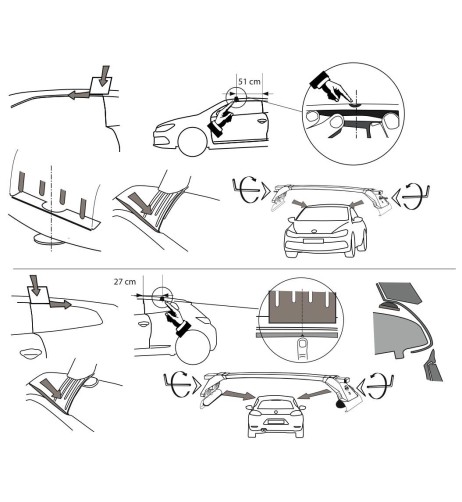 51 cm

27 cm