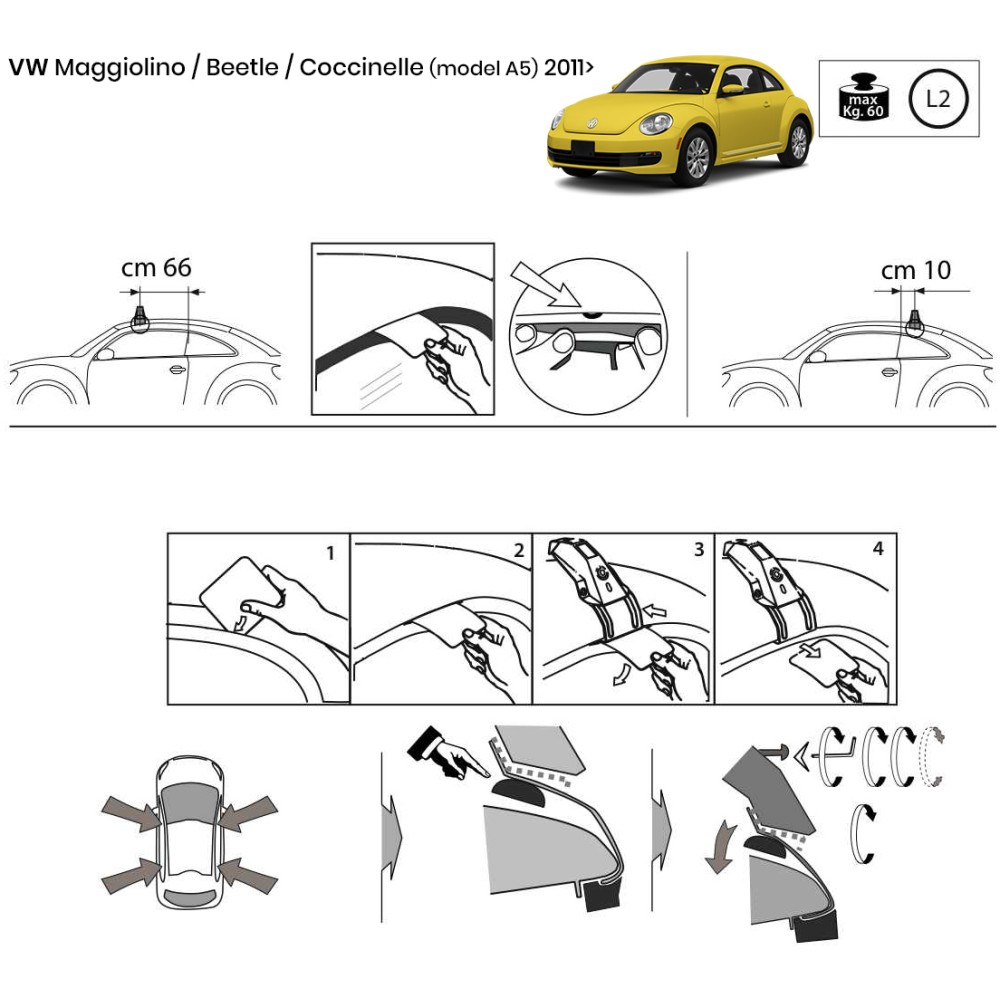 VW Maggiolino / Beetle / Coccinelle (model A5) 2011>

max Kg. 60

L2

cm 66

cm 10

1

2

3

4