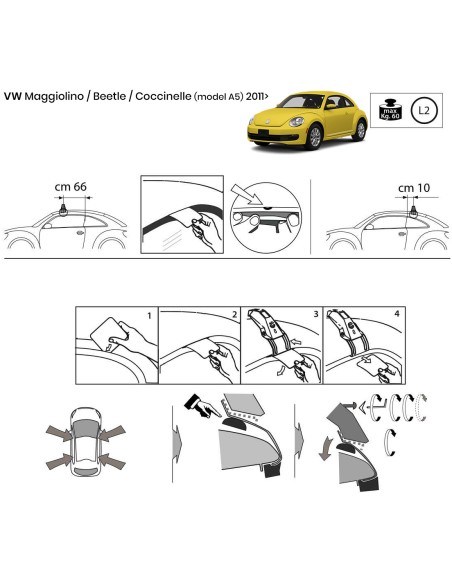 VW Maggiolino / Beetle / Coccinelle (model A5) 2011>

max Kg. 60

L2

cm 66

cm 10

1

2

3

4