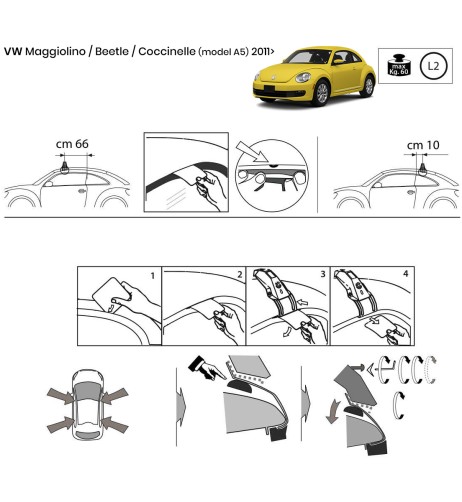 VW Maggiolino / Beetle / Coccinelle (model A5) 2011>

max Kg. 60

L2

cm 66

cm 10

1

2

3

4