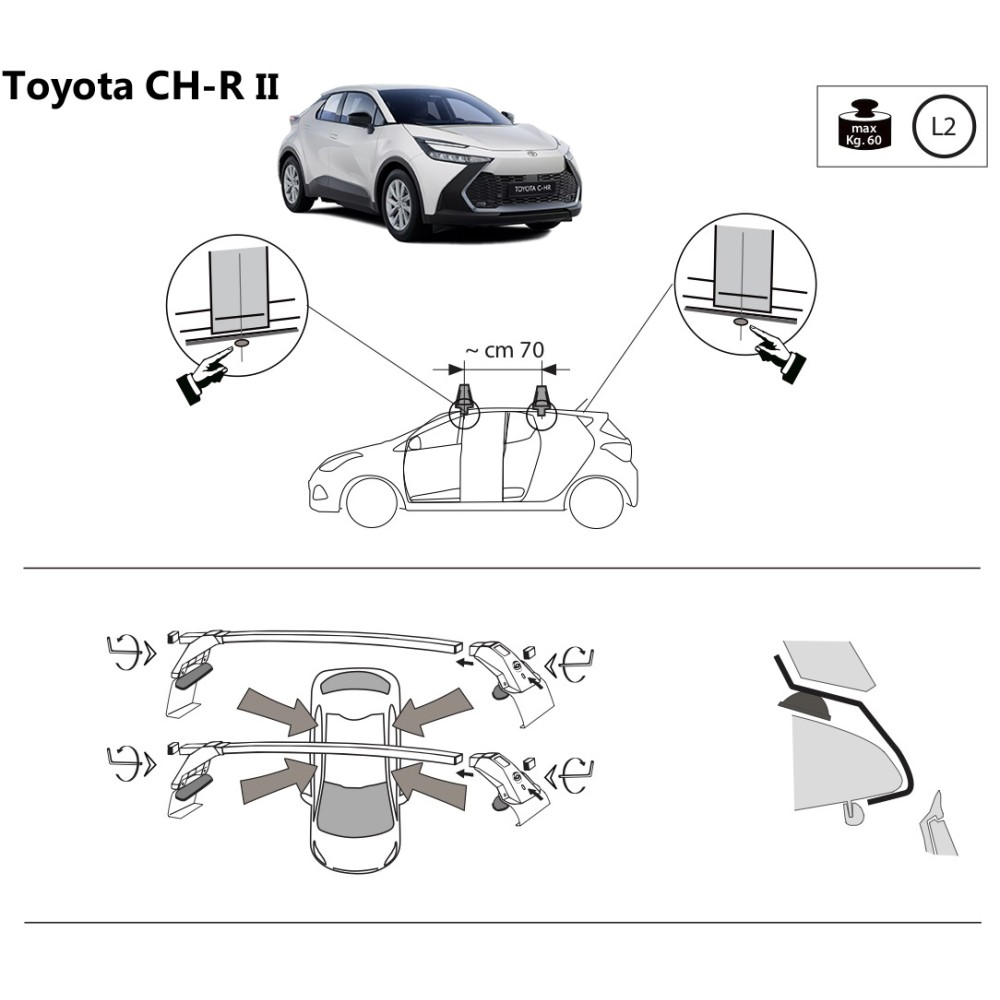 Toyota CH-R II

max
Kg. 60

L2

TOYOTA C-HR

~ cm 70