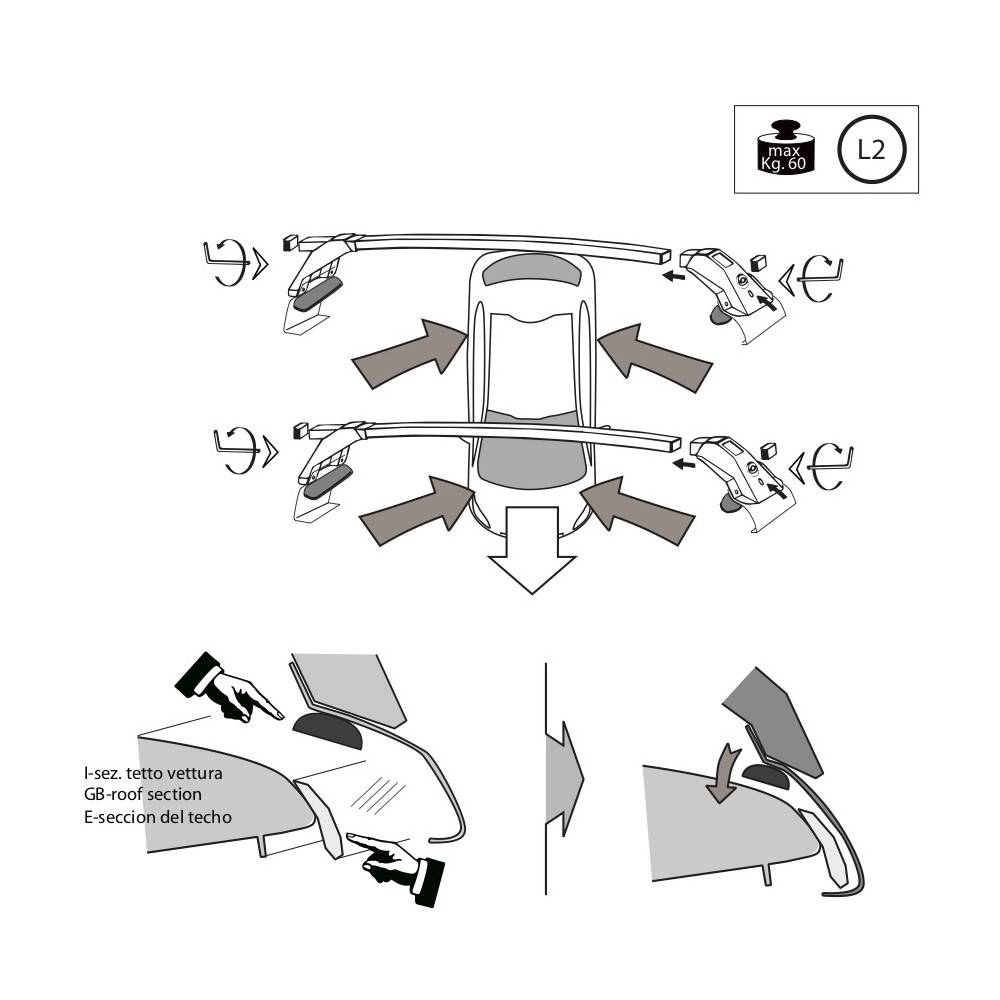 max
Kg. 60

L2

I-sez. tetto vettura
GB-roof section
E-seccion del techo