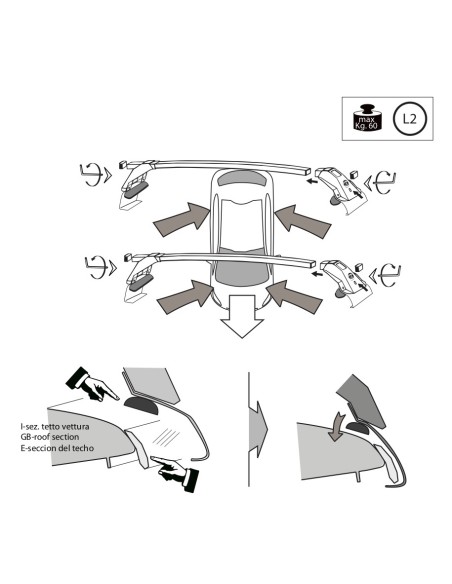 max
Kg. 60

L2

I-sez. tetto vettura
GB-roof section
E-seccion del techo