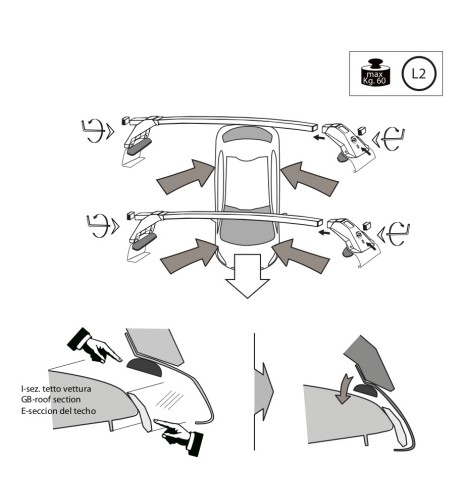 max
Kg. 60

L2

I-sez. tetto vettura
GB-roof section
E-seccion del techo