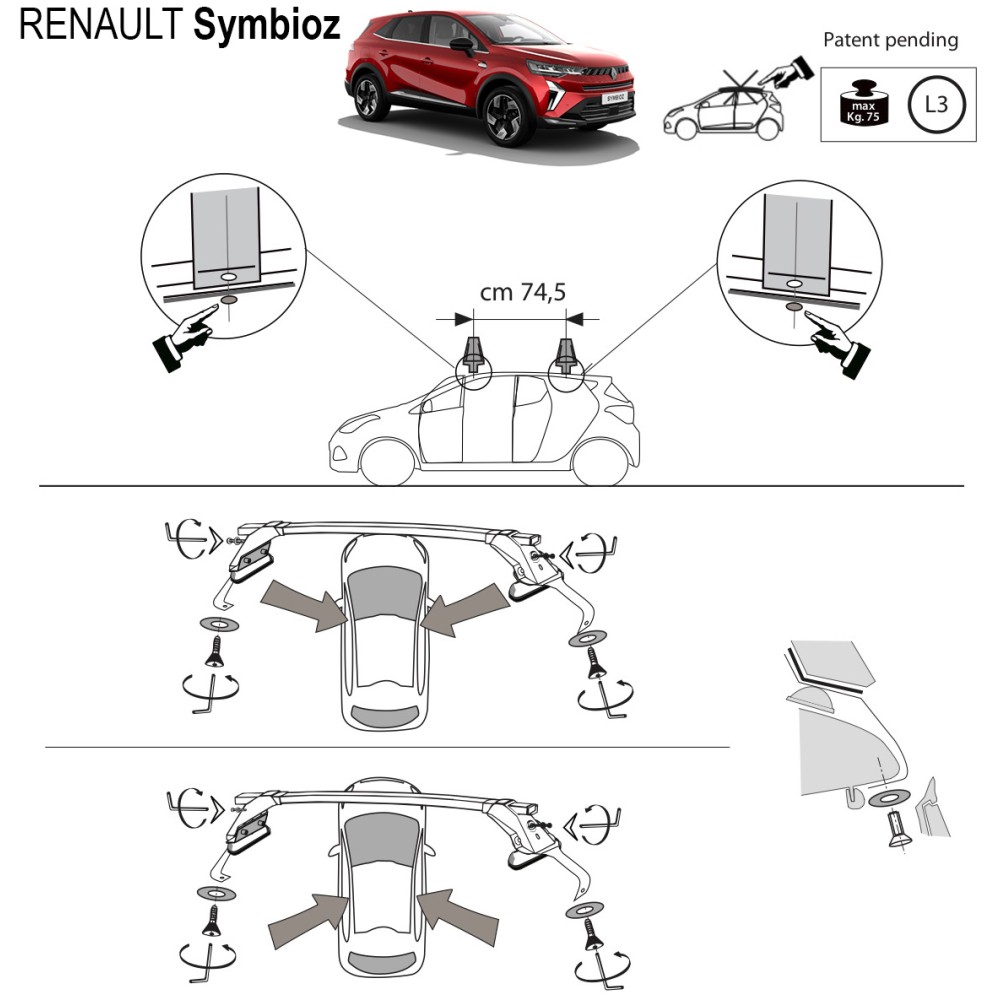 RENAULT Symbioz

Patent pending

max Kg. 75

L3

cm 74,5