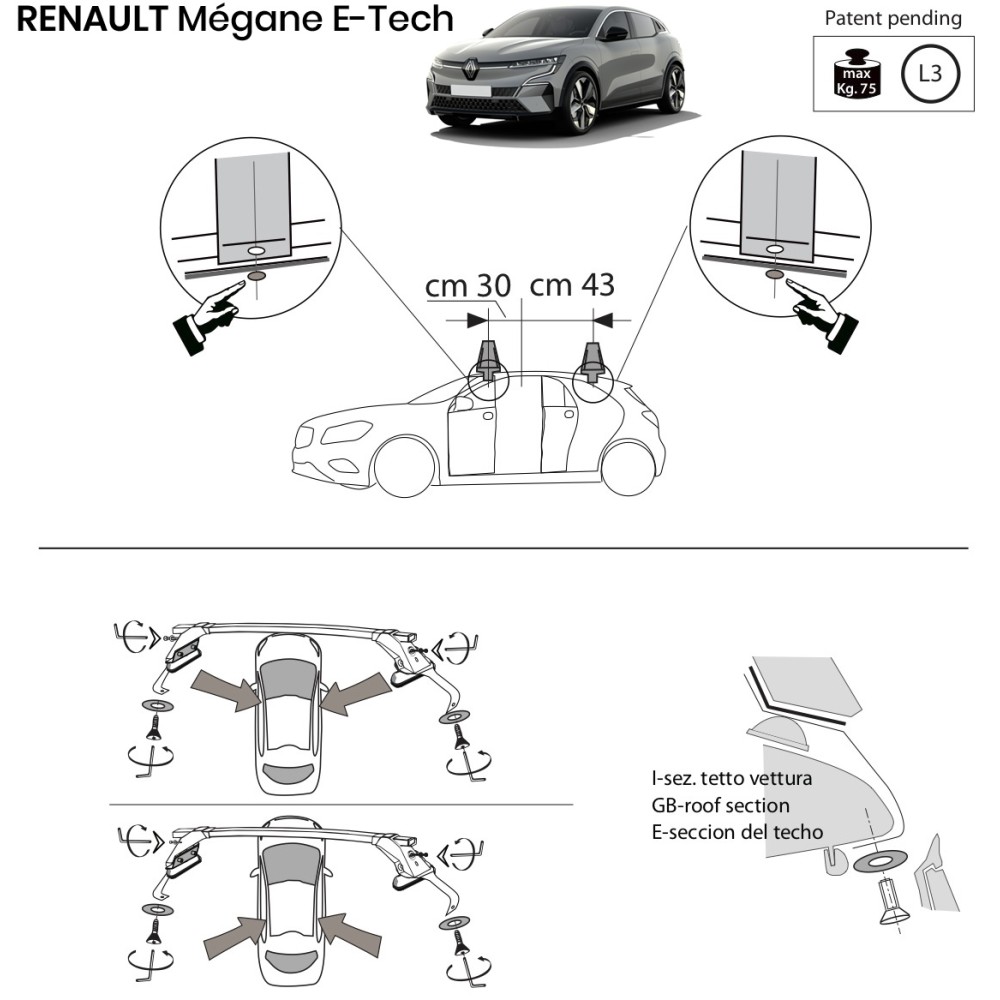 RENAULT Mégane E-Tech

Patent pending

max Kg. 75

L3

cm 30 cm 43

I-sez. tetto vettura
GB-roof section
E-seccion del techo