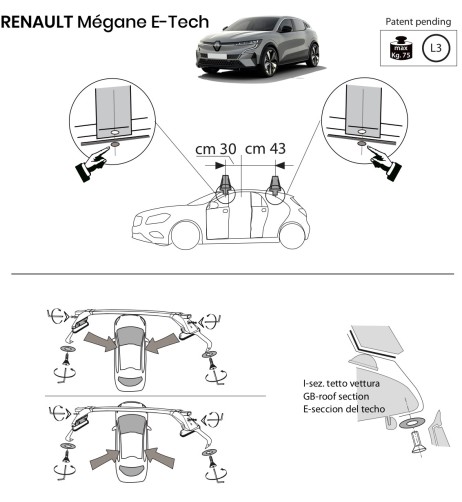 RENAULT Mégane E-Tech

Patent pending

max Kg. 75

L3

cm 30 cm 43

I-sez. tetto vettura
GB-roof section
E-seccion del techo