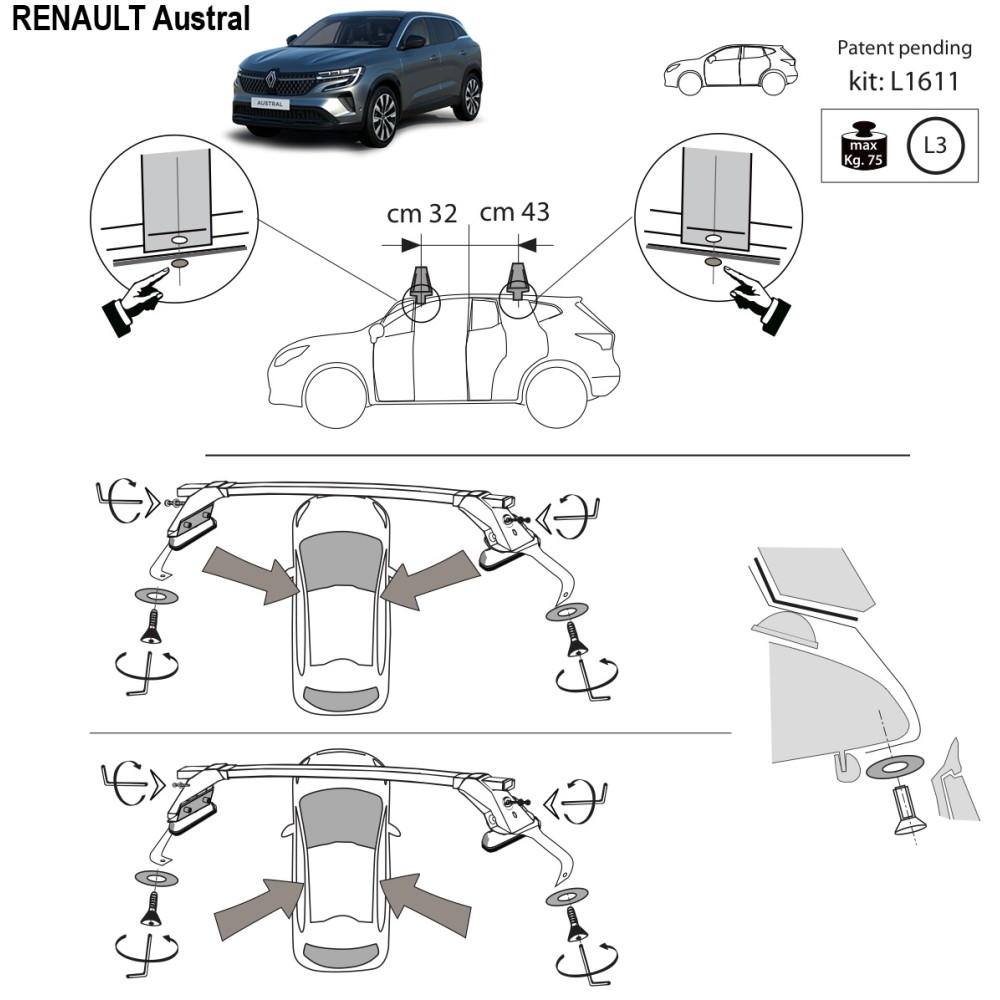 RENAULT Austral

AUSTRAL

Patent pending
kit: L1611

max
Kg. 75

L3

cm 32
cm 43