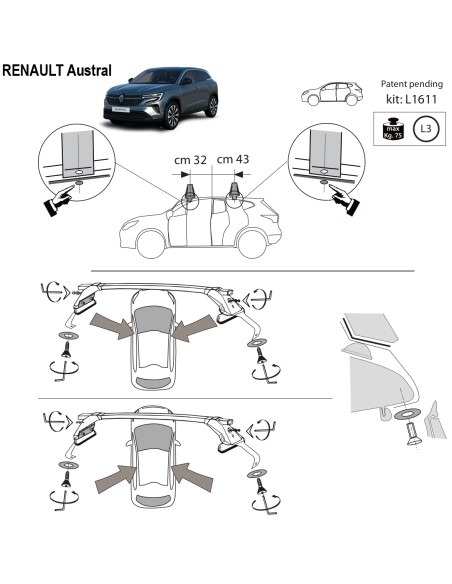 RENAULT Austral

Patent pending
kit: L1611

max Kg. 75

L3

cm 32

cm 43