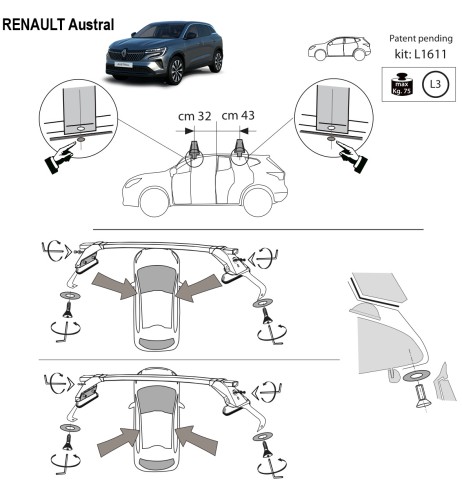 RENAULT Austral

Patent pending
kit: L1611

max
Kg. 75

L3

cm 32   cm 43