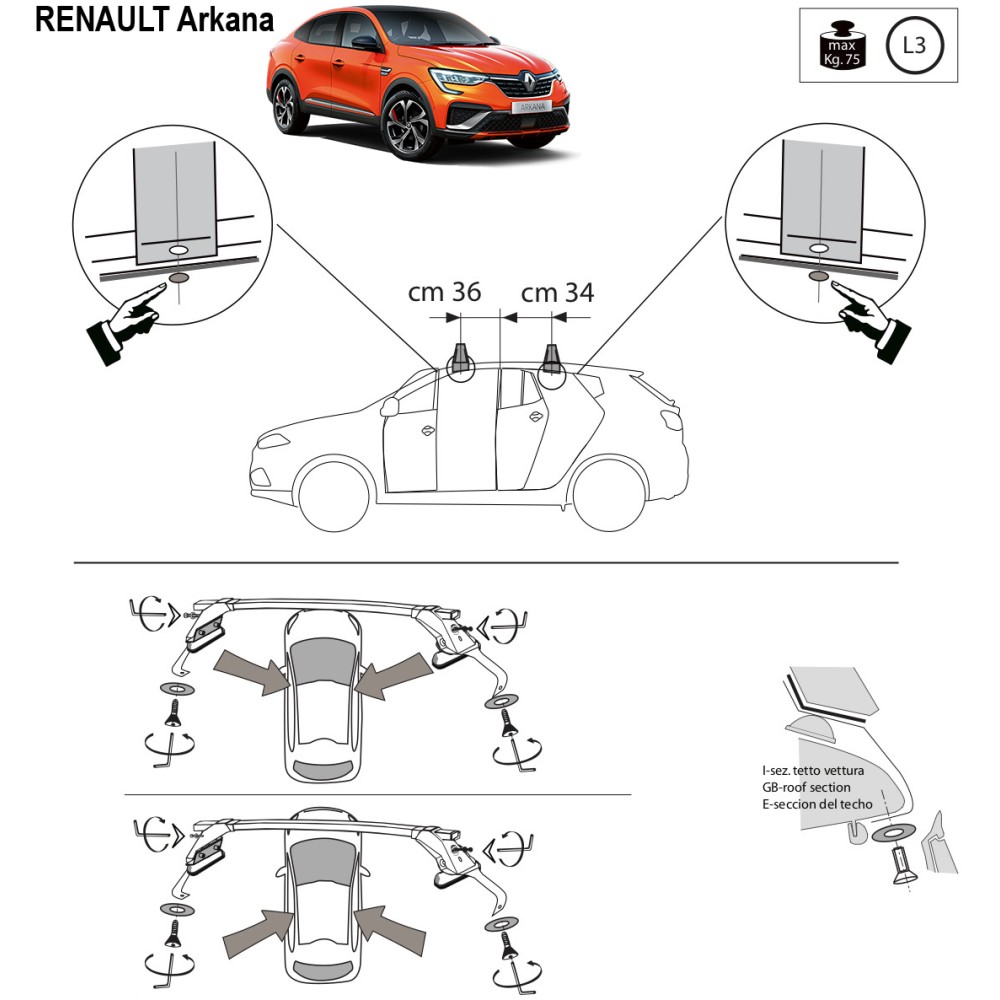 RENAULT Arkana

max Kg. 75

L3

ARKANA

cm 36

cm 34

I-sez. tetto vettura
GB-roof section
E-seccion del techo