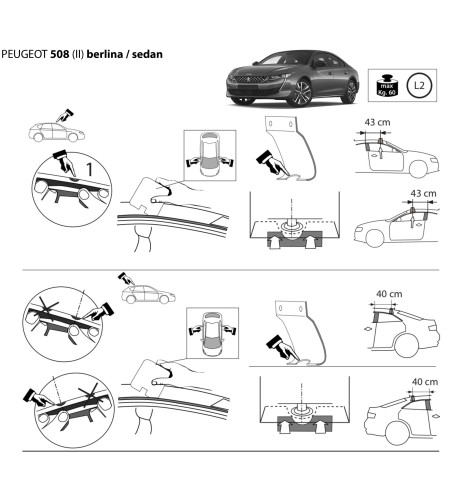 PEUGEOT 508 (II) berlina / sedan

max Kg. 60

L2

1

43 cm

43 cm

40 cm

40 cm