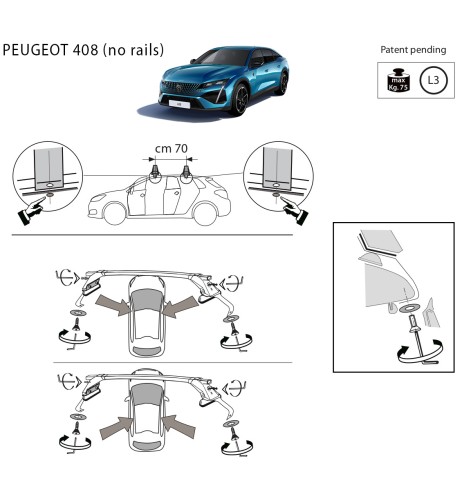 PEUGEOT 408 (no rails)

Patent pending

max
Kg. 75

L3

cm 70