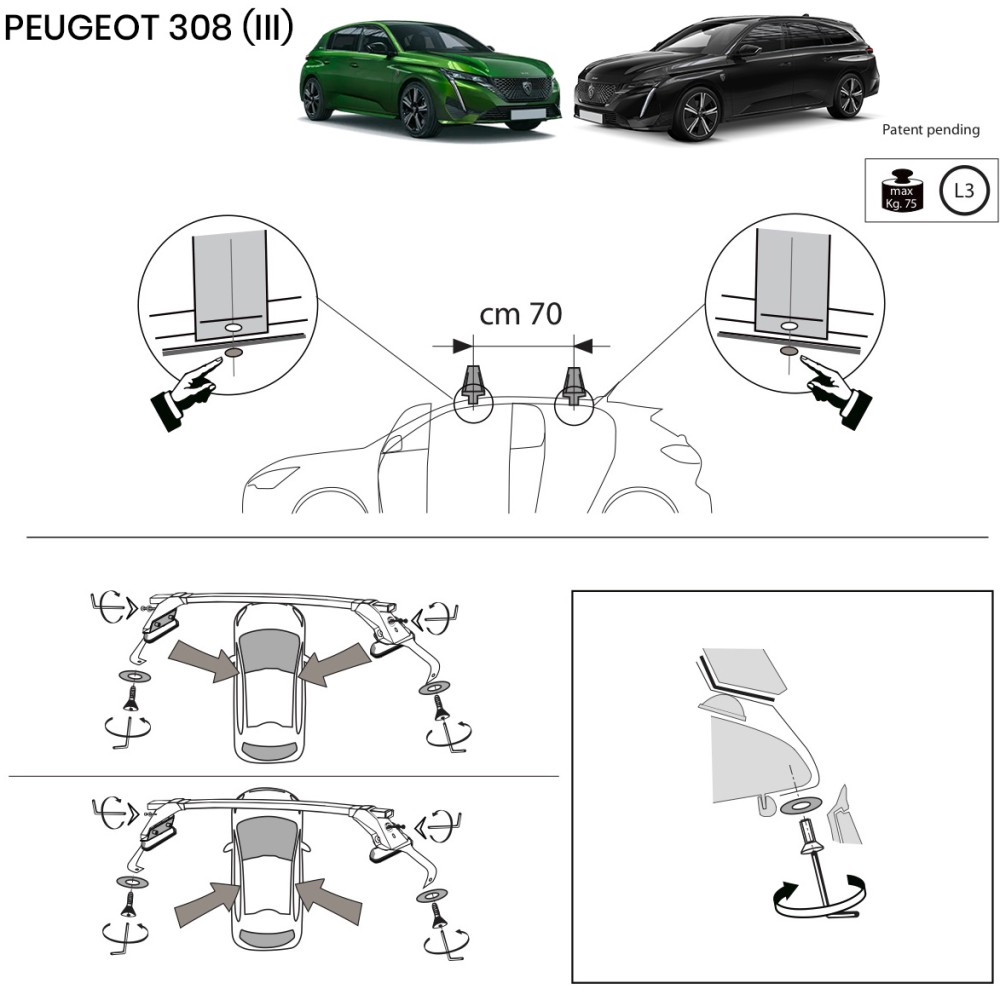 PEUGEOT 308 (III)

Patent pending

max
Kg. 75

L3

cm 70