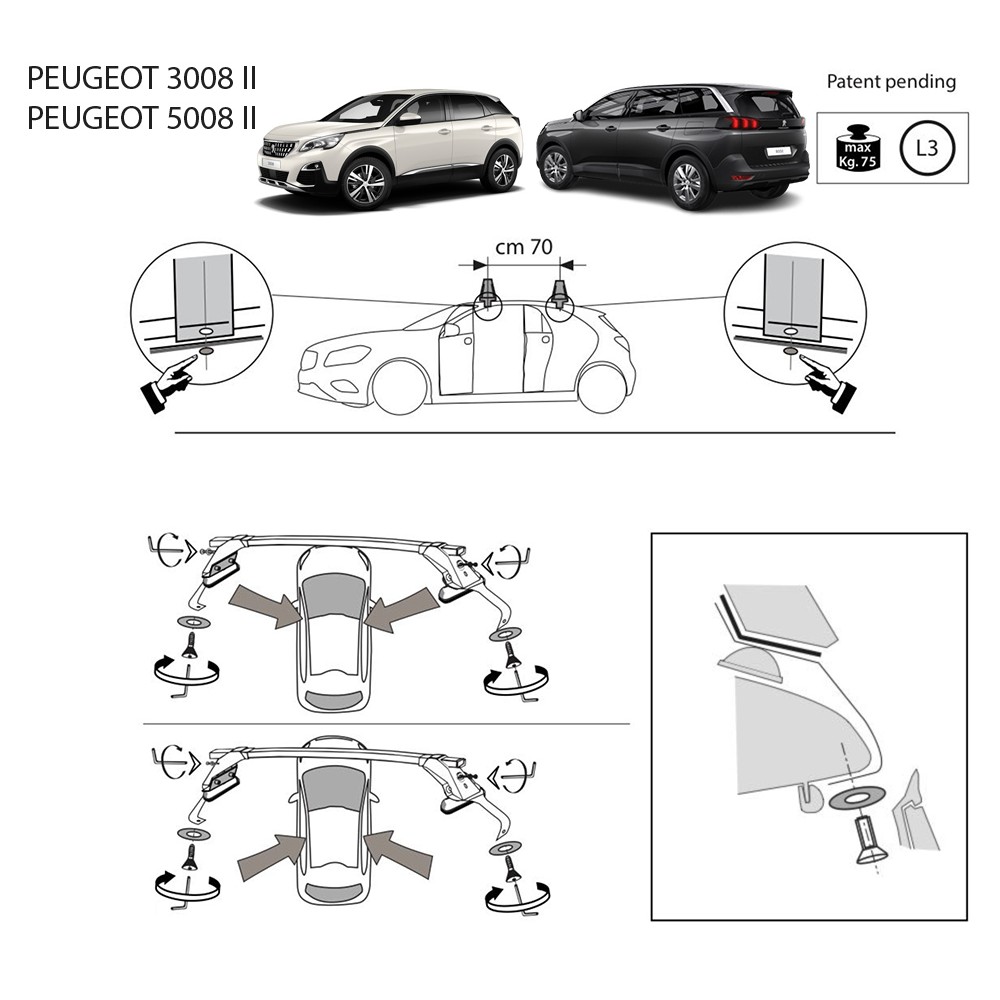 PEUGEOT 3008 II
PEUGEOT 5008 II

Patent pending

max
Kg. 75

L3

cm 70