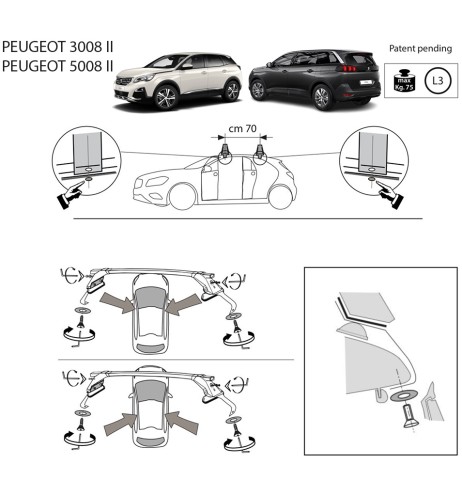 PEUGEOT 3008 II
PEUGEOT 5008 II

Patent pending

max Kg. 75

L3

cm 70