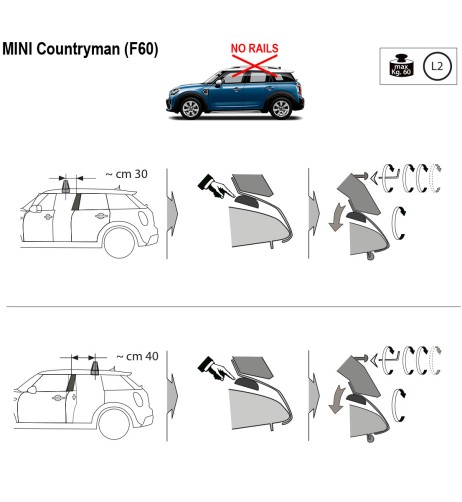 MINI Countryman (F60)

NO RAILS

max Kg. 60

L2

~ cm 30

~ cm 40