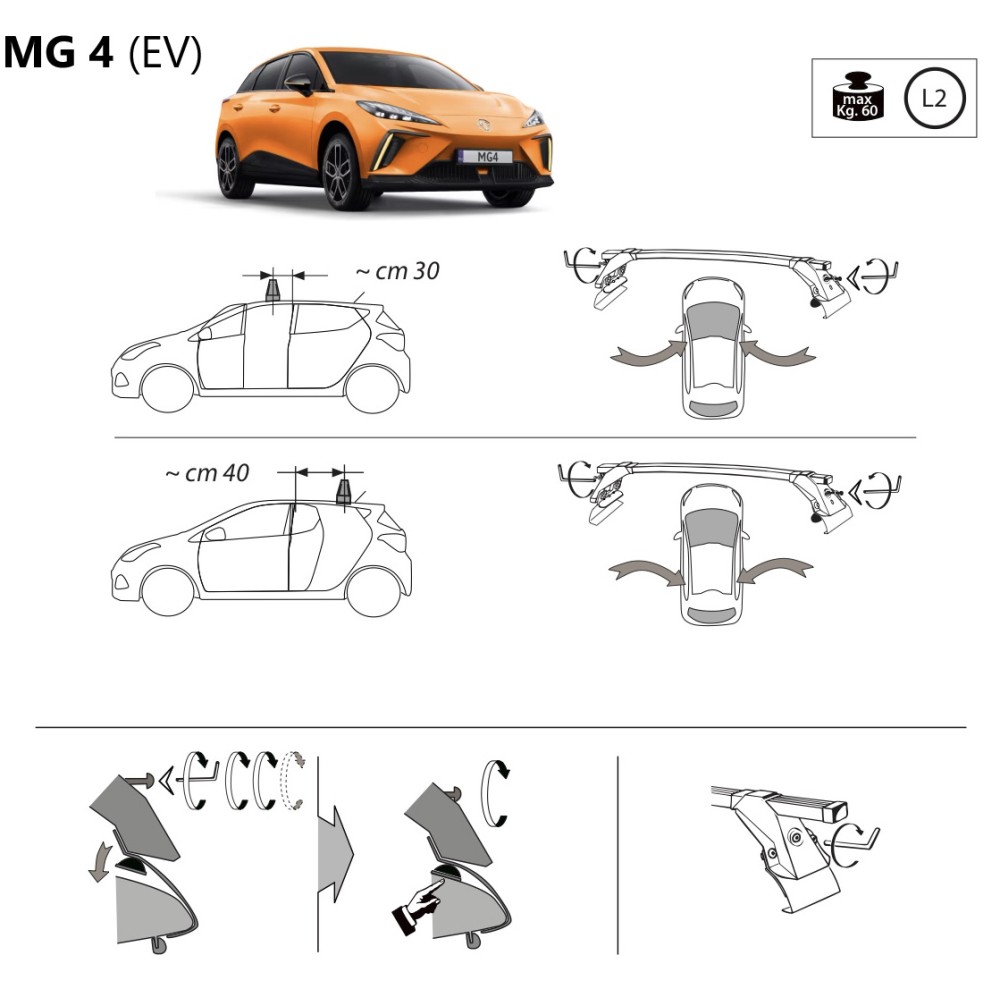 MG 4 (EV)

MG4

max Kg. 60

L2

~ cm 30

~ cm 40